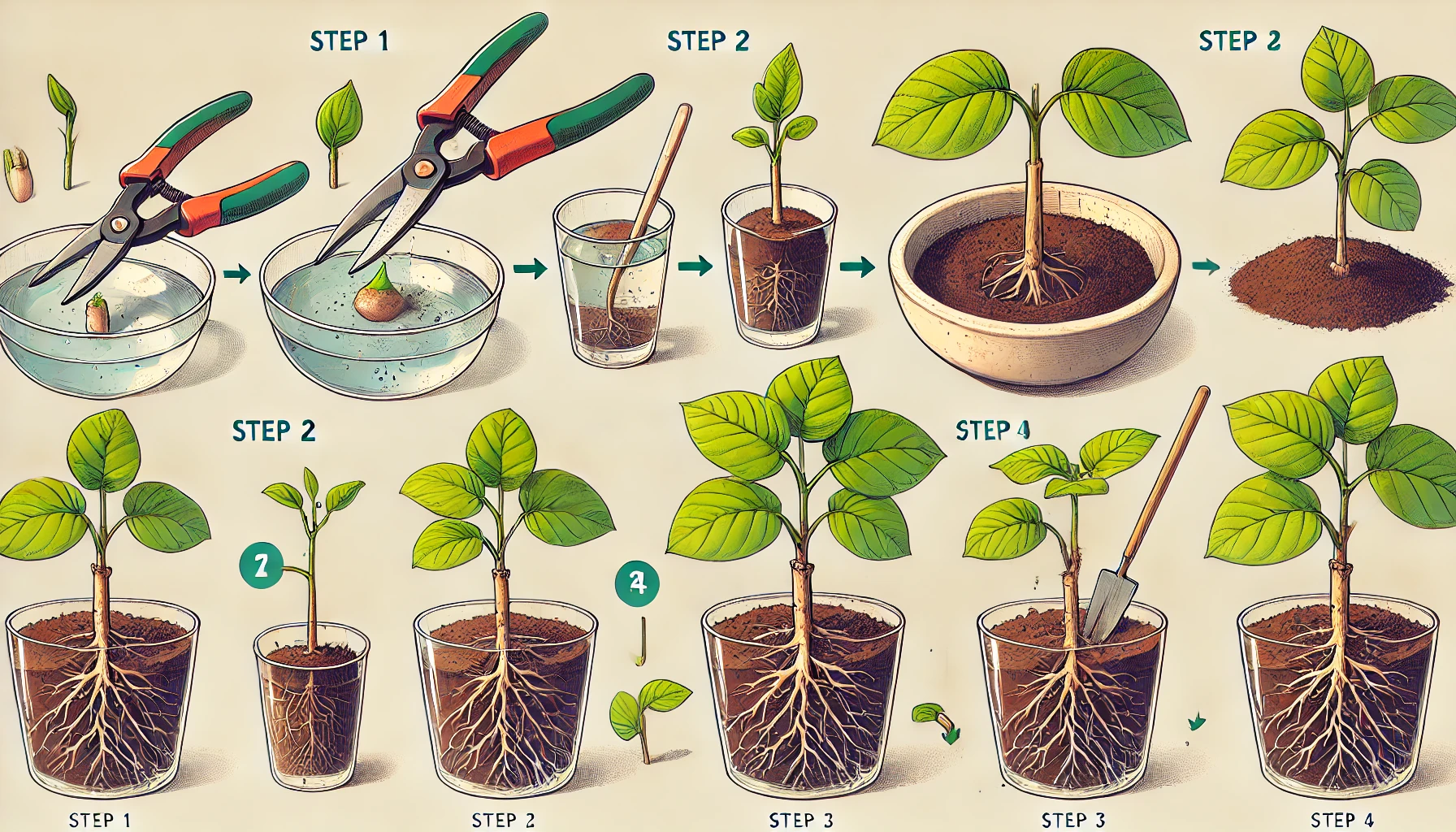 STEP 1

STEP 2

STEP 2

STEP 2

STEP 4

2

4

STEP 1

STEP 2

STEP 3

STEP 3

STEP 4