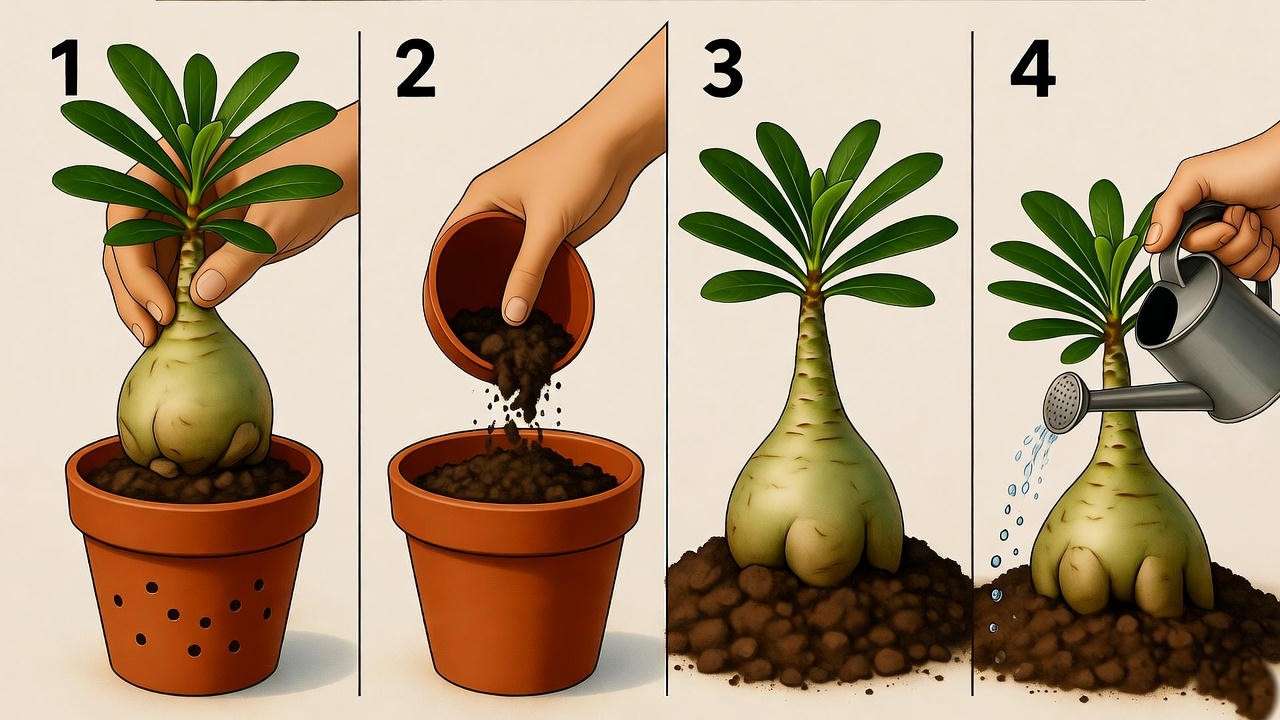 1

2

3

4