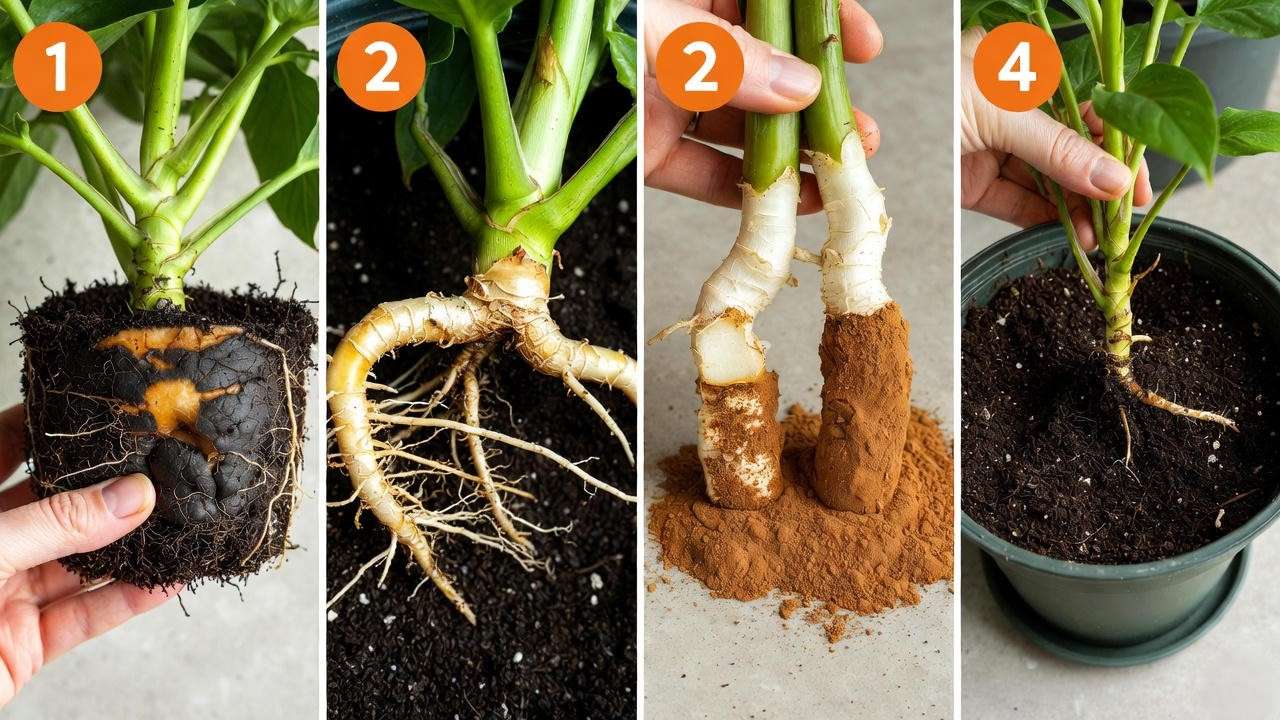 1

2

2

4